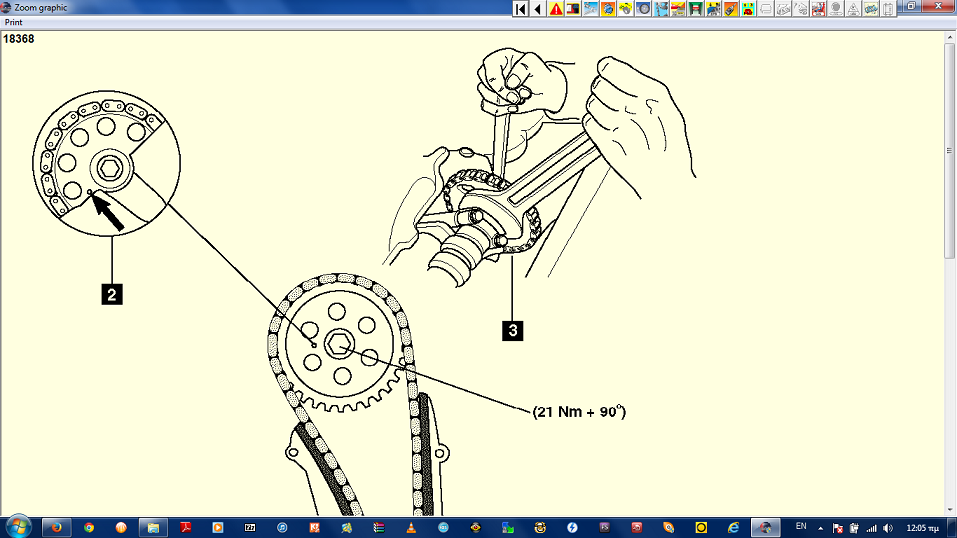 Zoom graphic
Print
18368
2
3
(21 Nm + 90°)
EN
12:05 πμ