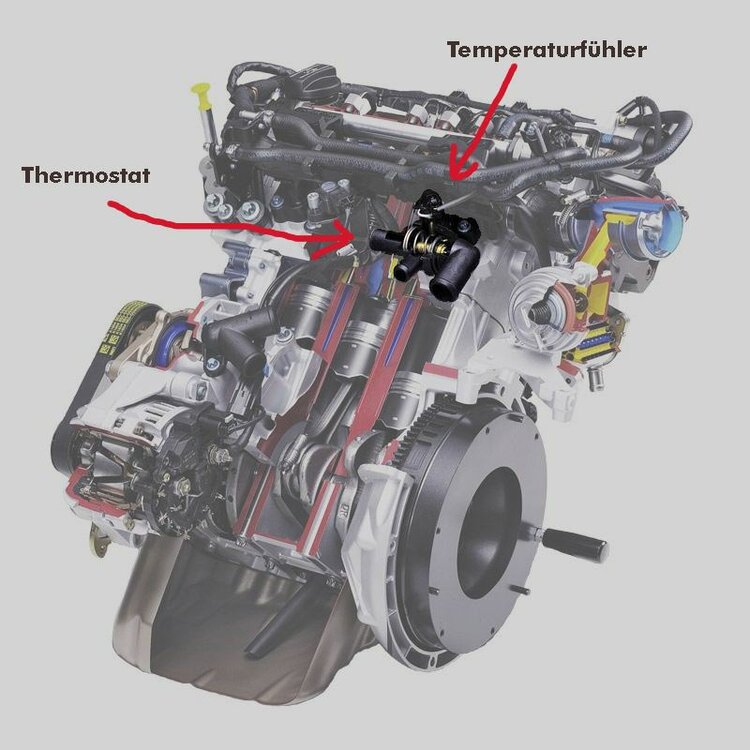 Temperaturfühler

Thermostat