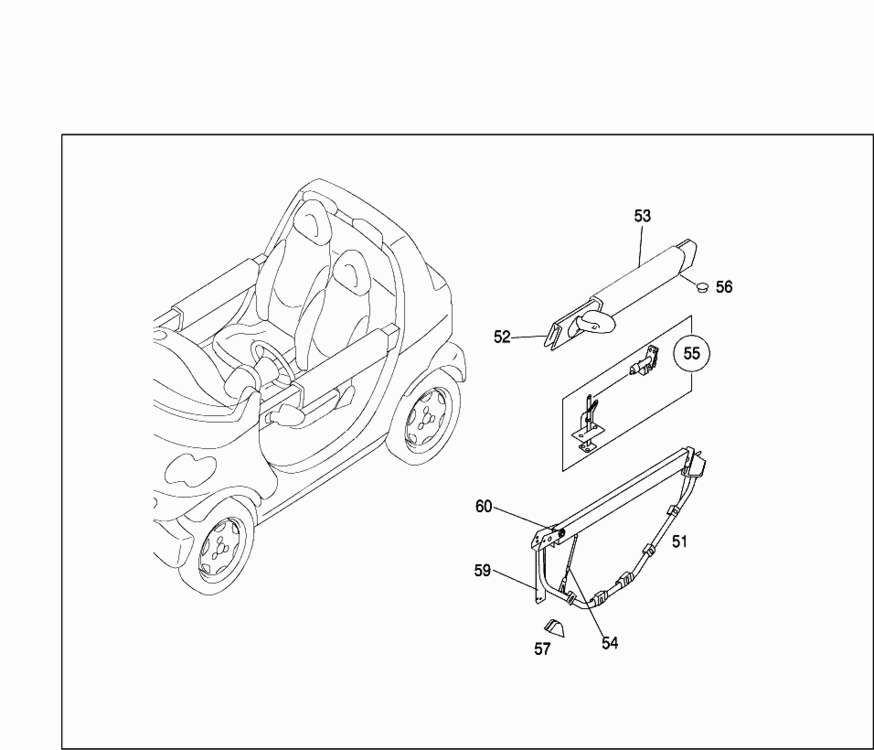 53
56
52
55
60
51
59
54
57