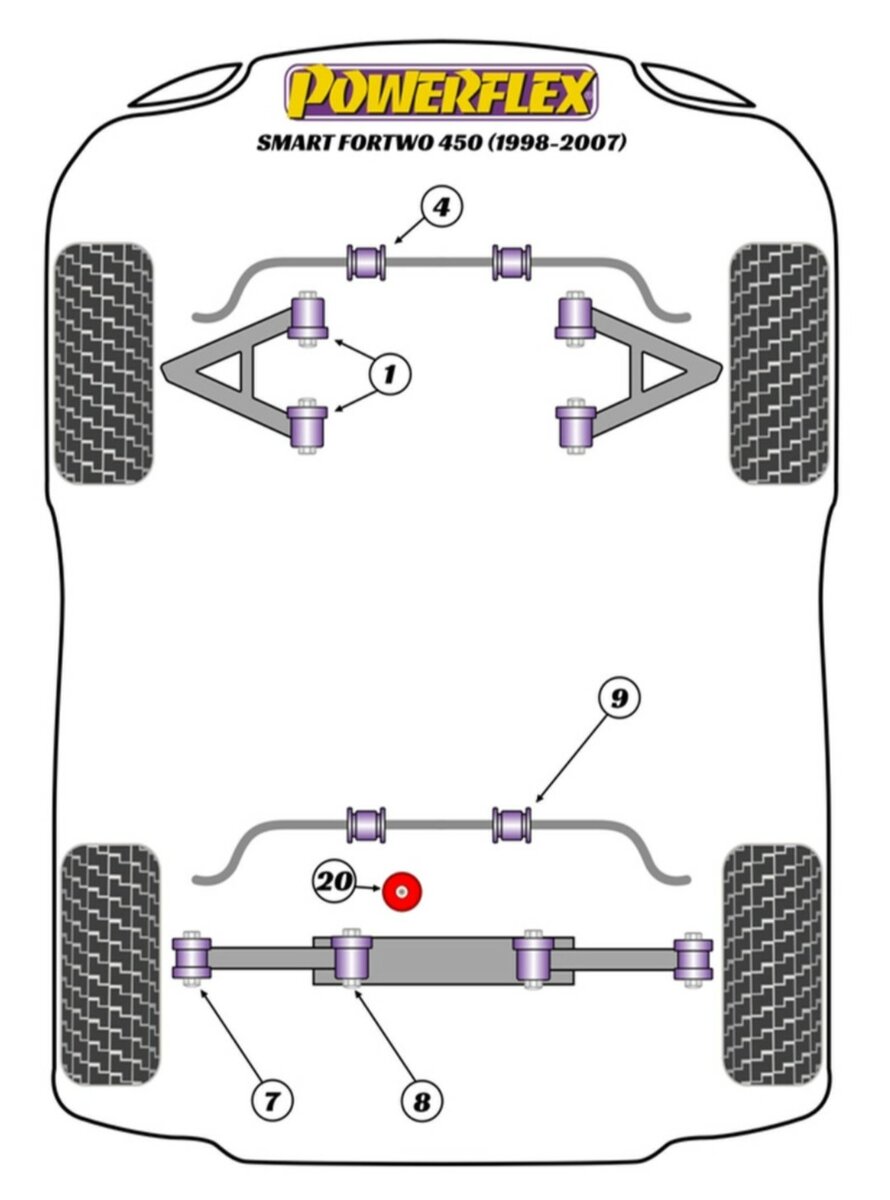 POWERFLEX
SMART FORTWO 450 (1998-2007)

4

1

9

20

7

8