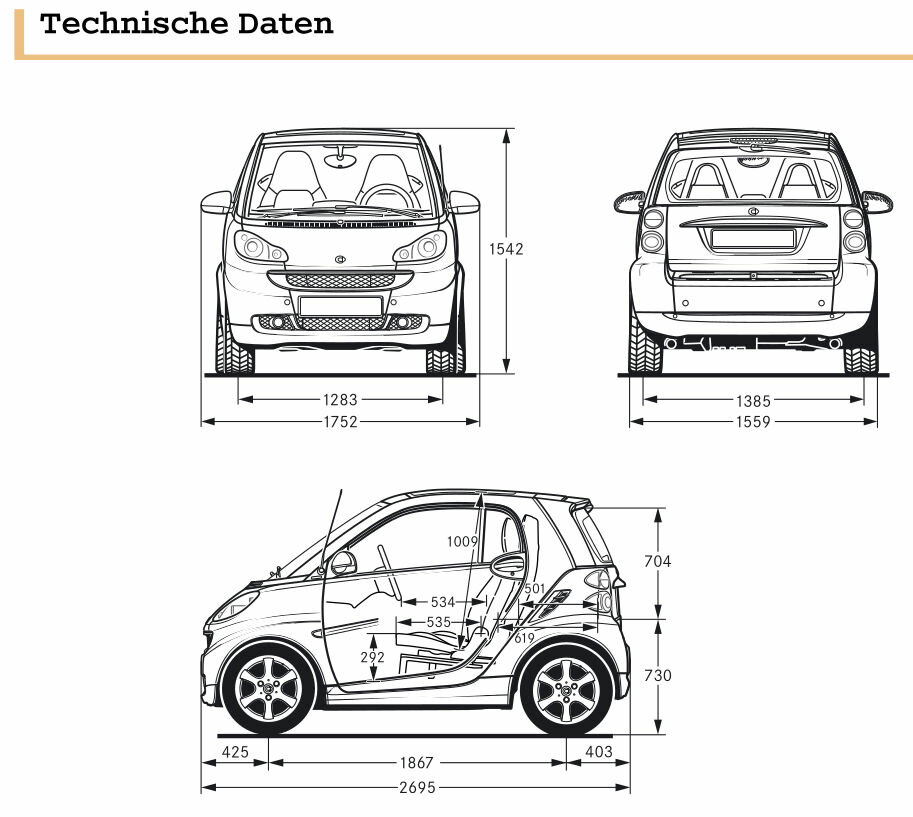 Technische Daten

1542
1283
1752
1385
1559

1009
704
534
501
535
619
292
730
425
1867
403
2695