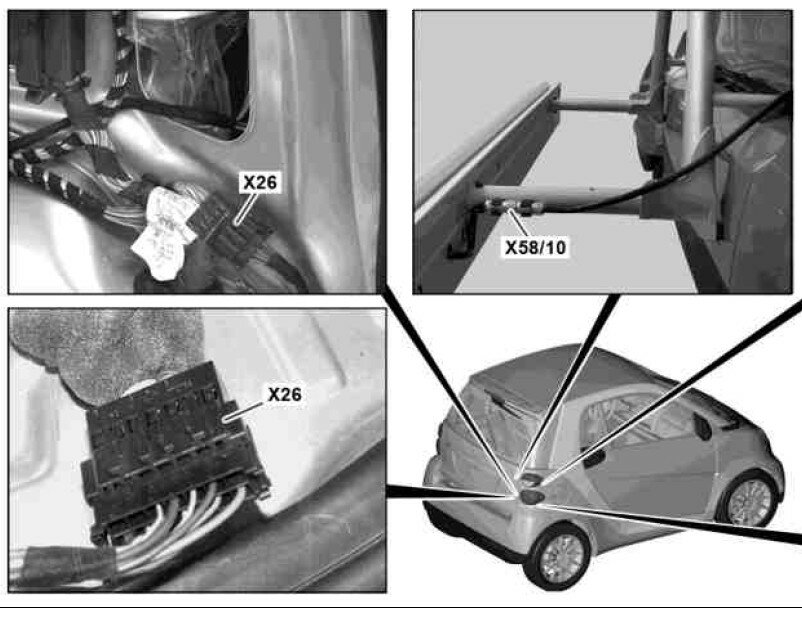 X26

X58/10

X26