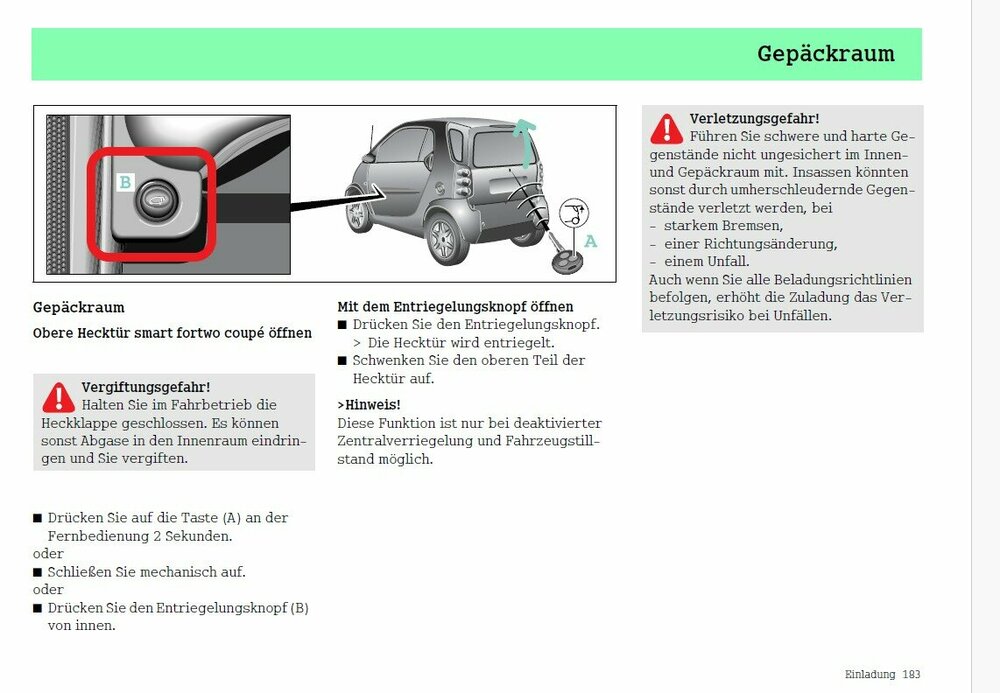 Gepäckraum

B

A

Gepäckraum

Obere Hecktür smart fortwo coupé öffnen

Vergiftungsgefahr!
Halten Sie im Fahrbetrieb die Heckklappe geschlossen. Es können sonst Abgase in den Innenraum eindringen und Sie vergiften.

■ Drücken Sie auf die Taste (A) an der Fernbedienung 2 Sekunden.
oder
■ Schließen Sie mechanisch auf.
oder
■ Drücken Sie den Entriegelungsknopf (B) von innen.

Mit dem Entriegelungsknopf öffnen
■ Drücken Sie den Entriegelungsknopf.
> Die Hecktür wird entriegelt.
■ Schwenken Sie den oberen Teil der Hecktür auf.

>Hinweis!
Diese Funktion ist nur bei deaktivierter Zentralverriegelung und Fahrzeugstillstand möglich.

Verletzungsgefahr!
Führen Sie schwere und harte Gegenstände nicht ungesichert im Innen- und Gepäckraum mit. Insassen könnten sonst durch umherschleudernde Gegenstände verletzt werden, bei
- starkem Bremsen,
- einer Richtungsänderung,
- einem Unfall.
Auch wenn Sie alle Beladungsrichtlinien befolgen, erhöht die Zuladung das Verletzungsrisiko bei Unfällen.

Einladung 183