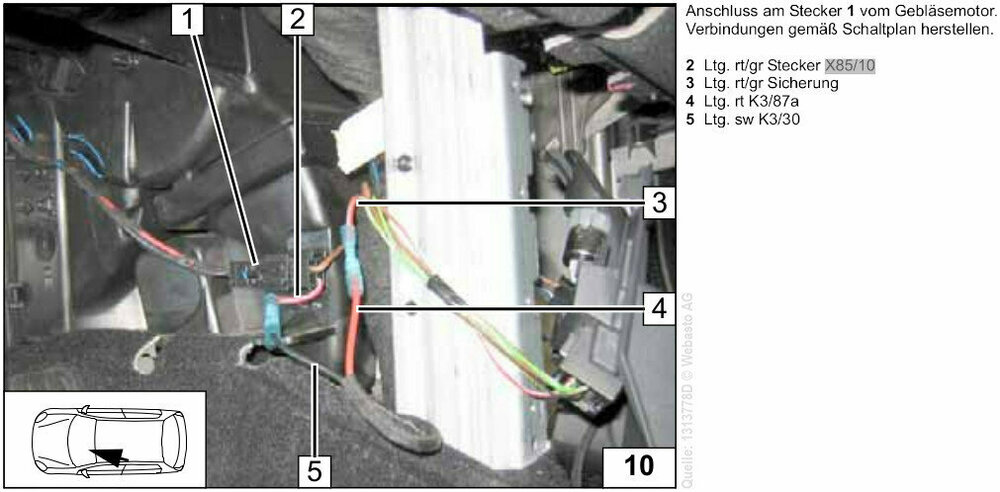 1
2
3
4
5
10

Quelle: 1313778D © Webasto AG

Anschluss am Stecker **1** vom Gebläsemotor. Verbindungen gemäß Schaltplan herstellen.

**2** Ltg. rt/gr Stecker X85/10
**3** Ltg. rt/gr Sicherung
**4** Ltg. rt K3/87a
**5** Ltg. sw K3/30