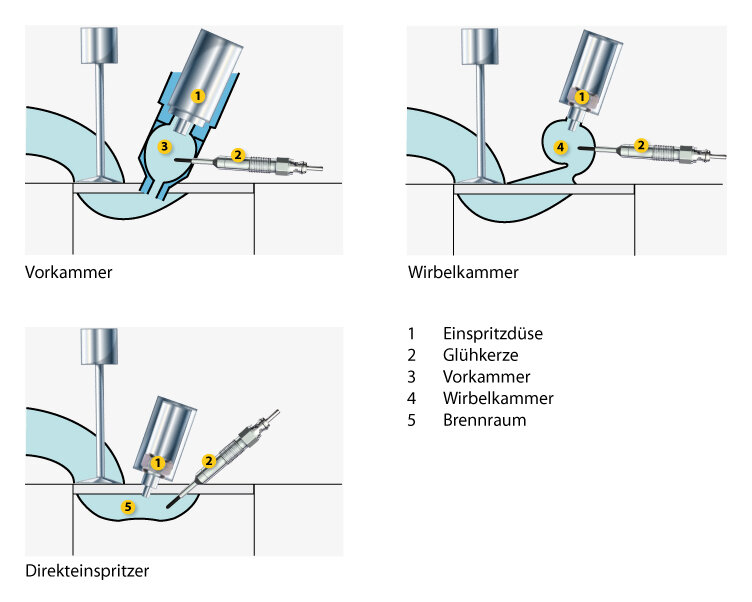 1
3
2

Vorkammer

1
4
2

Wirbelkammer

1
2
5

Direkteinspritzer

1 Einspritzdüse
2 Glühkerze
3 Vorkammer
4 Wirbelkammer
5 Brennraum