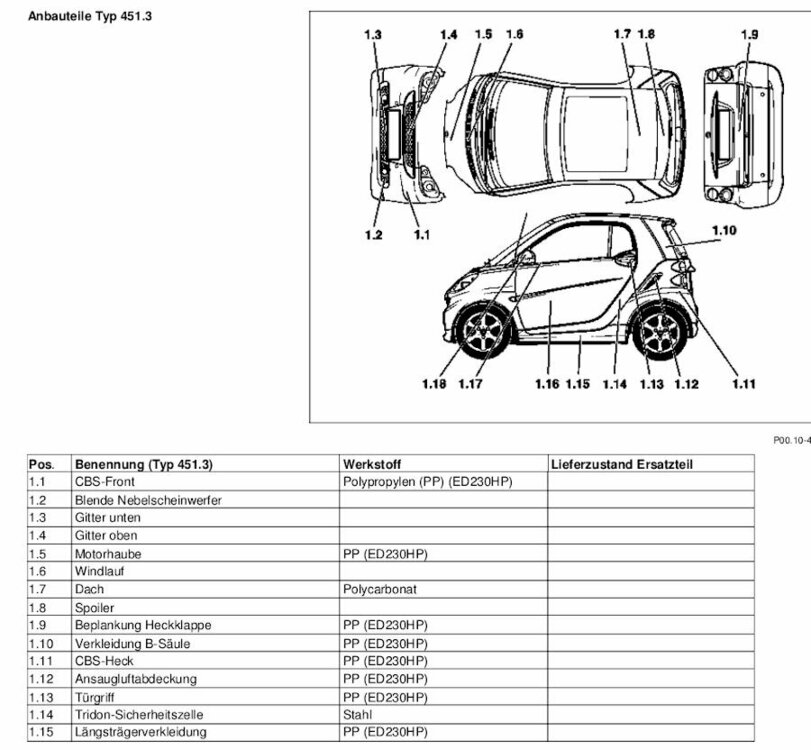 Anbauteile Typ 451.3

1.3 1.4 1.5 1.6 1.7 1.8 1.9

1.2 1.1

1.10

1.18 1.17 1.16 1.15 1.14 1.13 1.12 1.11

P00.10-4

| Pos. | Benennung (Typ 451.3) | Werkstoff | Lieferzustand Ersatzteil |
|---|---|---|---|
| 1.1 | CBS-Front | Polypropylen (PP) (ED230HP) | |
| 1.2 | Blende Nebelscheinwerfer | | |
| 1.3 | Gitter unten | | |
| 1.4 | Gitter oben | | |
| 1.5 | Motorhaube | PP (ED230HP) | |
| 1.6 | Windlauf | | |
| 1.7 | Dach | Polycarbonat | |
| 1.8 | Spoiler | | |
| 1.9 | Beplankung Heckklappe | PP (ED230HP) | |
| 1.10 | Verkleidung B-Säule | PP (ED230HP) | |
| 1.11 | CBS-Heck | PP (ED230HP) | |
| 1.12 | Ansaugluftabdeckung | PP (ED230HP) | |
| 1.13 | Türgriff | PP (ED230HP) | |
| 1.14 | Tridon-Sicherheitszelle | Stahl | |
| 1.15 | Längsträgerverkleidung | PP (ED230HP) | |