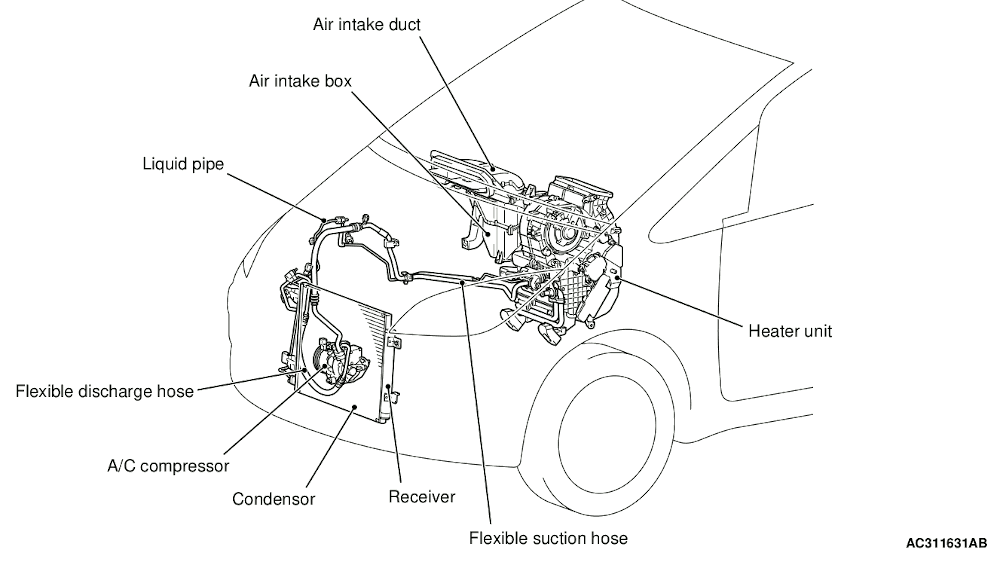 Air intake duct
Air intake box
Liquid pipe
Heater unit
Flexible discharge hose
A/C compressor
Condensor
Receiver
Flexible suction hose
AC311631AB