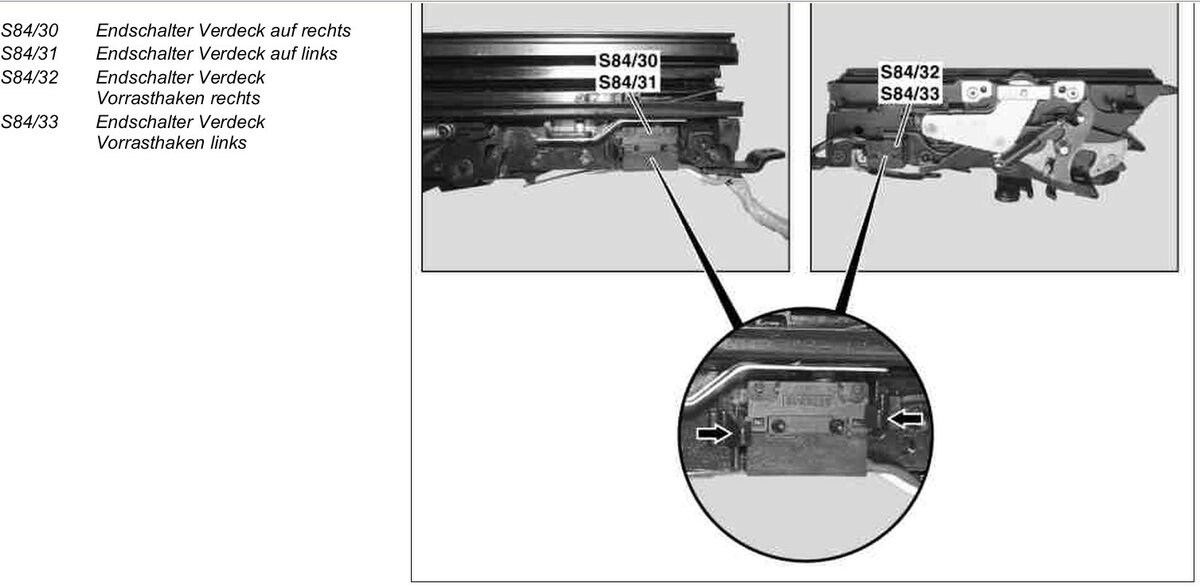 S84/30 Endschalter Verdeck auf rechts
S84/31 Endschalter Verdeck auf links
S84/32 Endschalter Verdeck Vorrasthaken rechts
S84/33 Endschalter Verdeck Vorrasthaken links

S84/30
S84/31

S84/32
S84/33